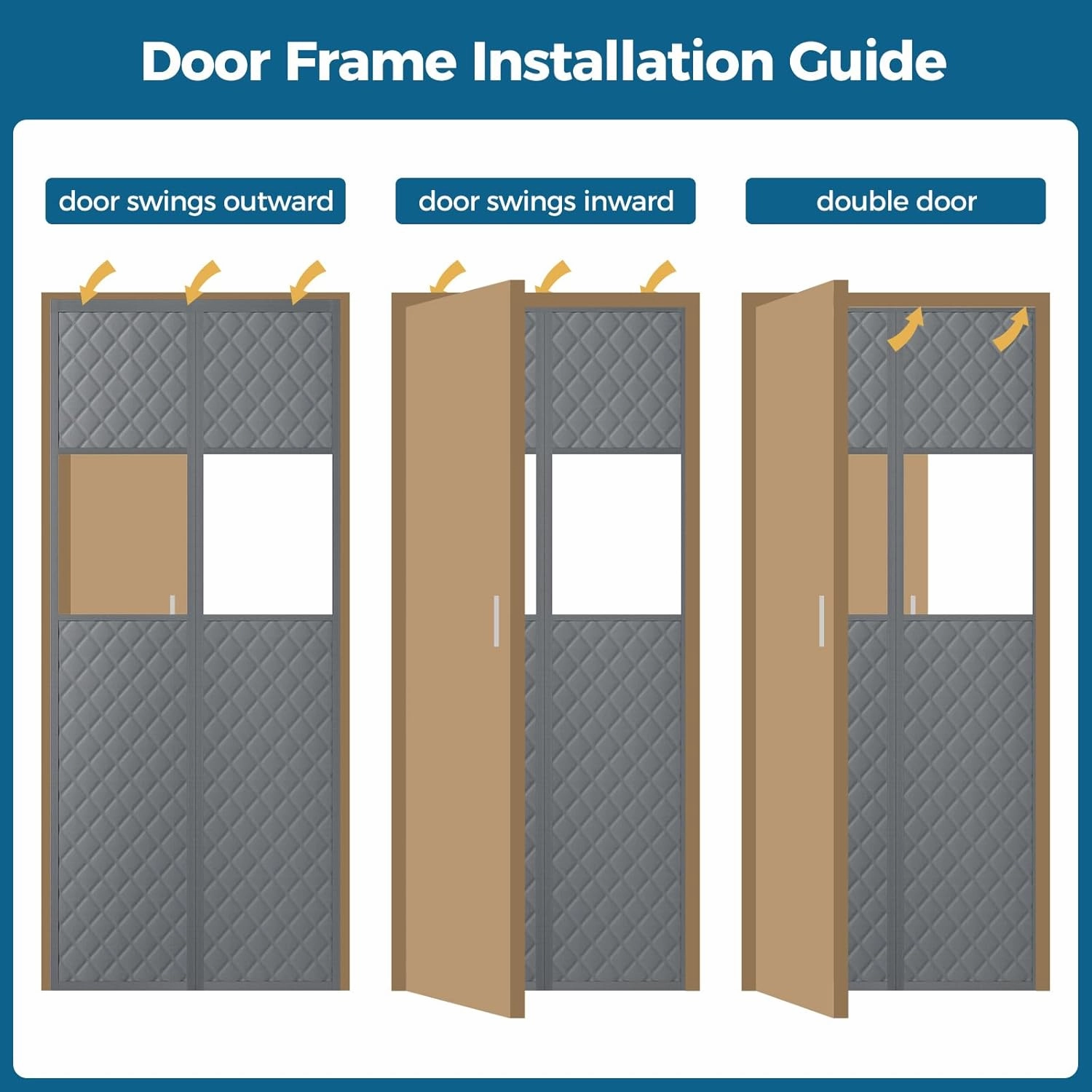 Door Frame Installation Guide

door swings outward

door swings inward

double door