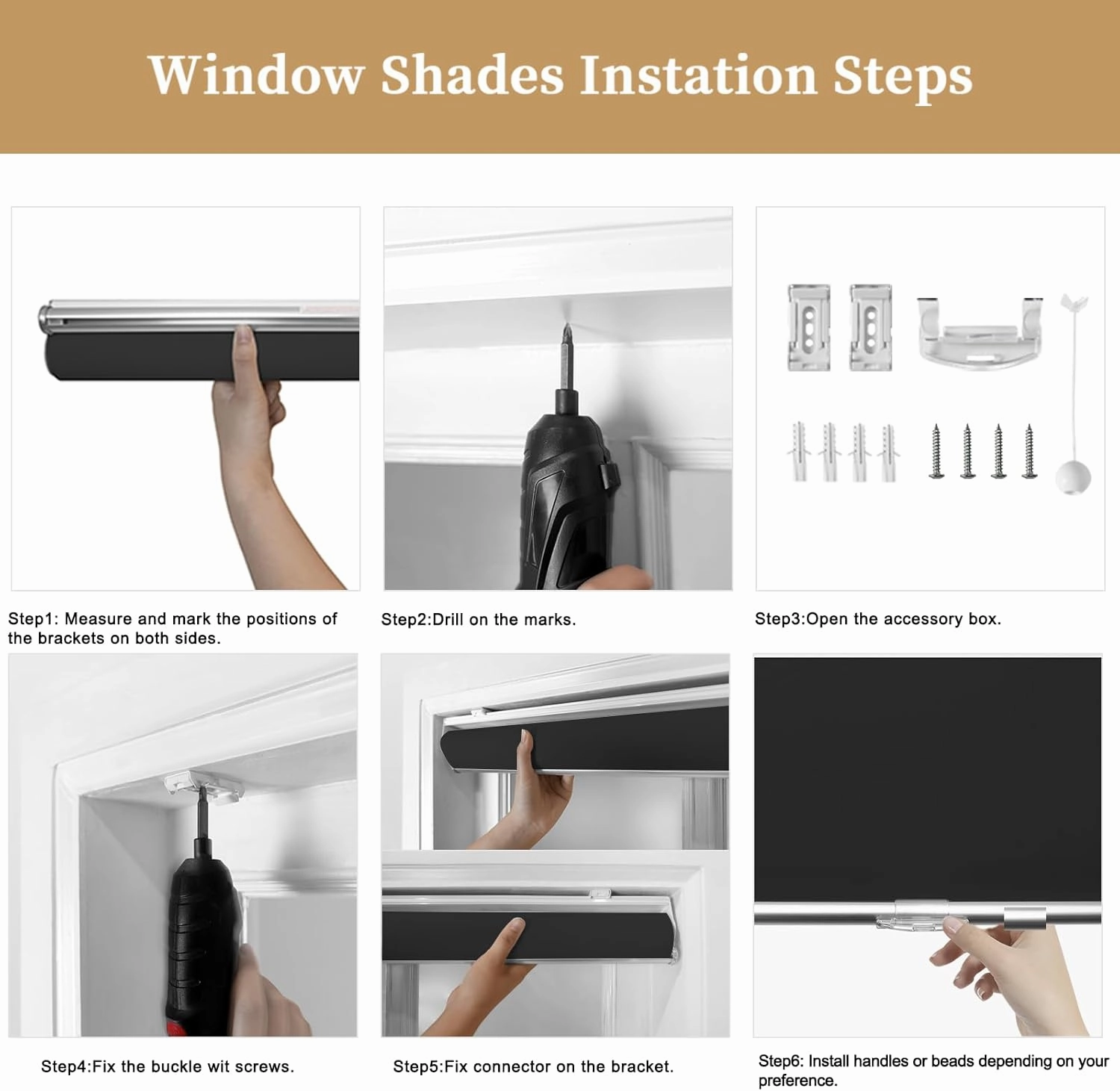 Window Shades Instation Steps

Step1: Measure and mark the positions of the brackets on both sides.

Step2:Drill on the marks.

Step3:Open the accessory box.

Step4:Fix the buckle wit screws.

Step5:Fix connector on the bracket.

Step6: Install handles or beads depending on your preference.