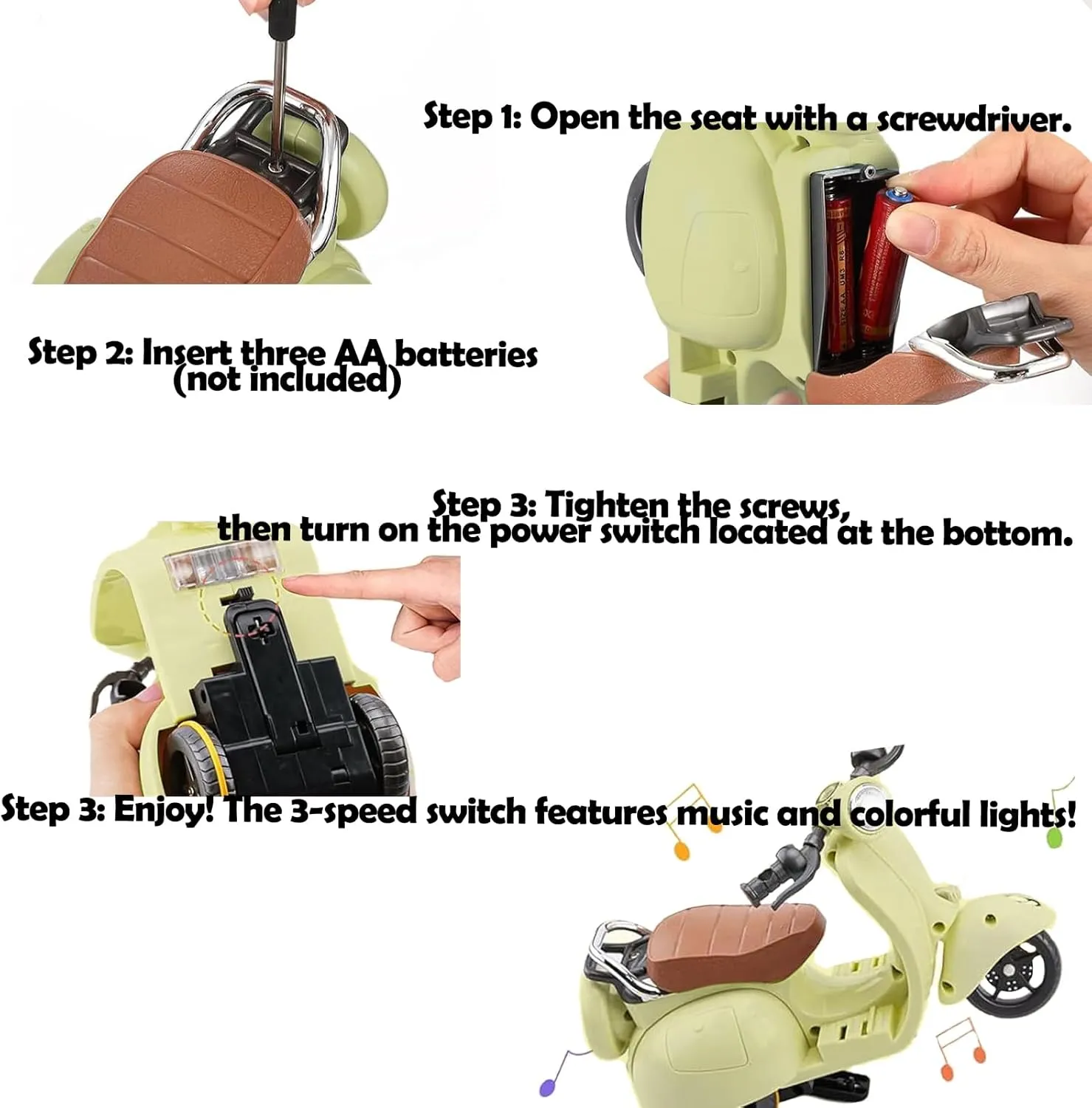 Step 1: Open the seat with a screwdriver.

Step 2: Insert three AA batteries (not included)

Step 3: Tighten the screws, then turn on the power switch located at the bottom.

Step 3: Enjoy! The 3-speed switch features music and colorful lights!