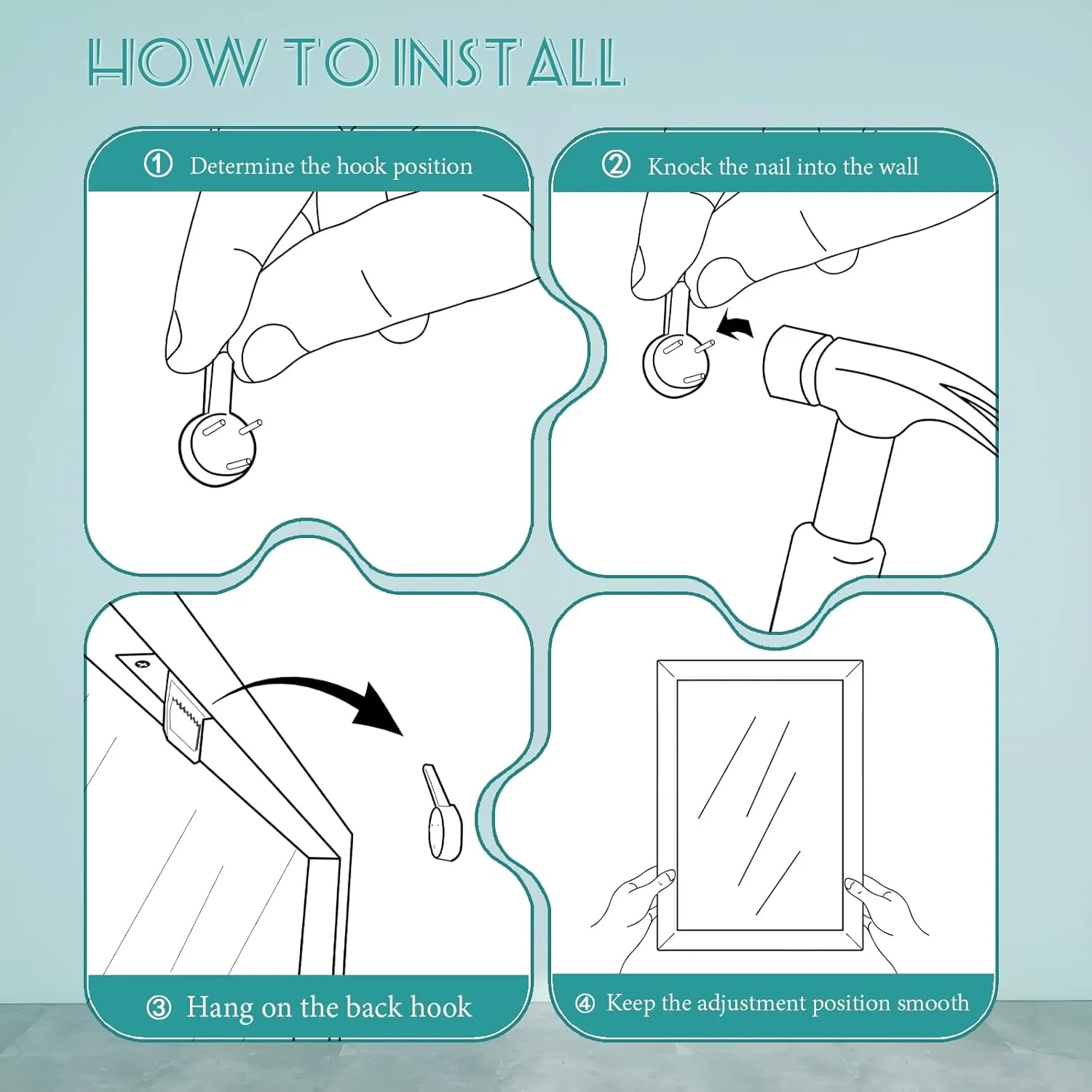 HOW TO INSTALL

① Determine the hook position

② Knock the nail into the wall

③ Hang on the back hook

④ Keep the adjustment position smooth